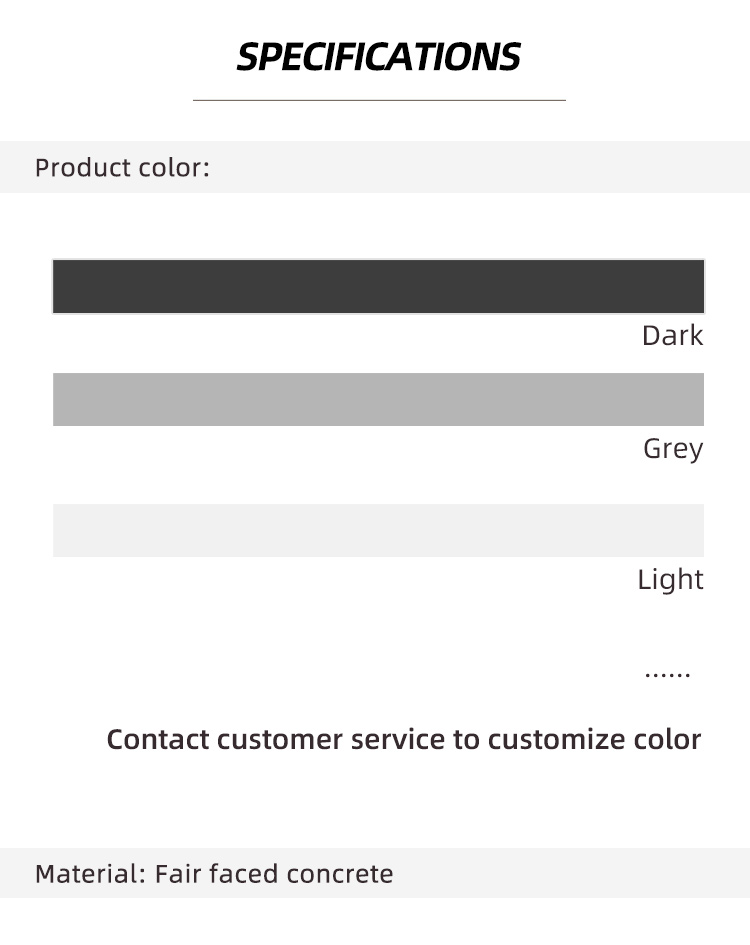 SPECIFICATIONS

Product color:

Dark

Grey

Light

......

Contact customer service to customize color

Material: Fair faced concrete