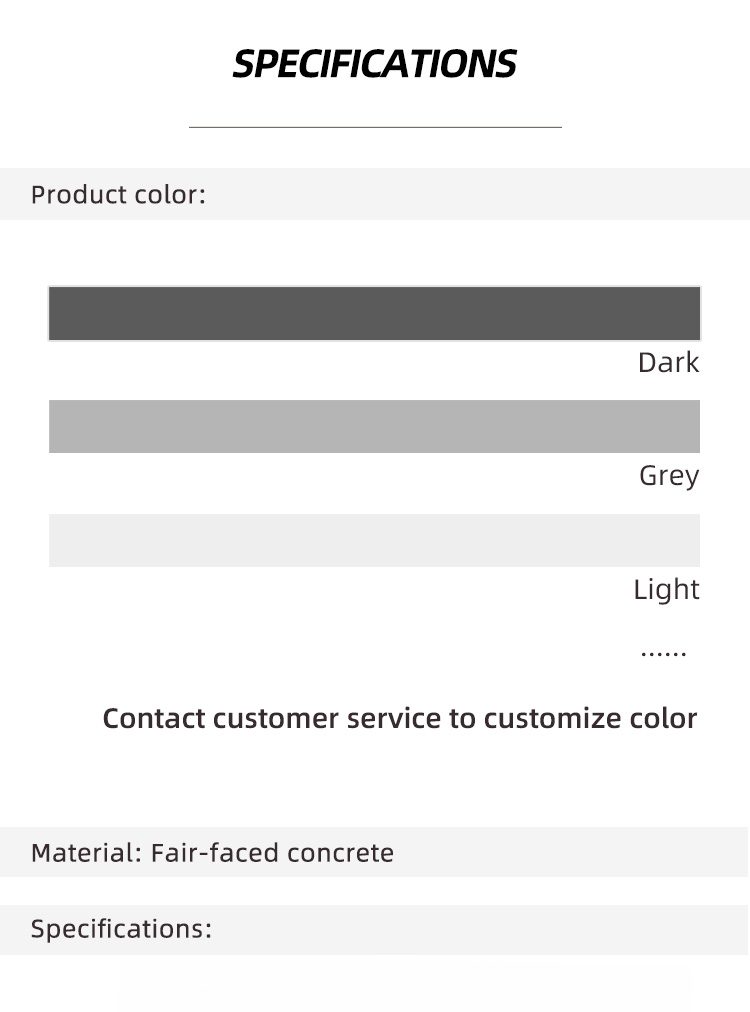 SPECIFICATIONS

Product color:

Dark

Grey

Light

......

Contact customer service to customize color

Material: Fair-faced concrete

Specifications: